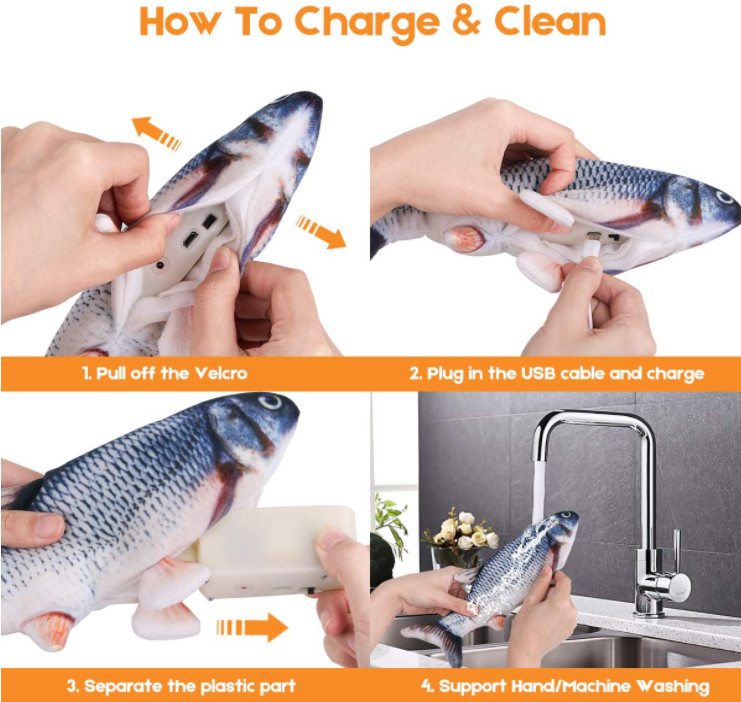 How To Charge & Clean

1. Pull off the Velcro

2. Plug in the USB cable and charge

3. Separate the plastic part

4. Support Hand/Machine Washing