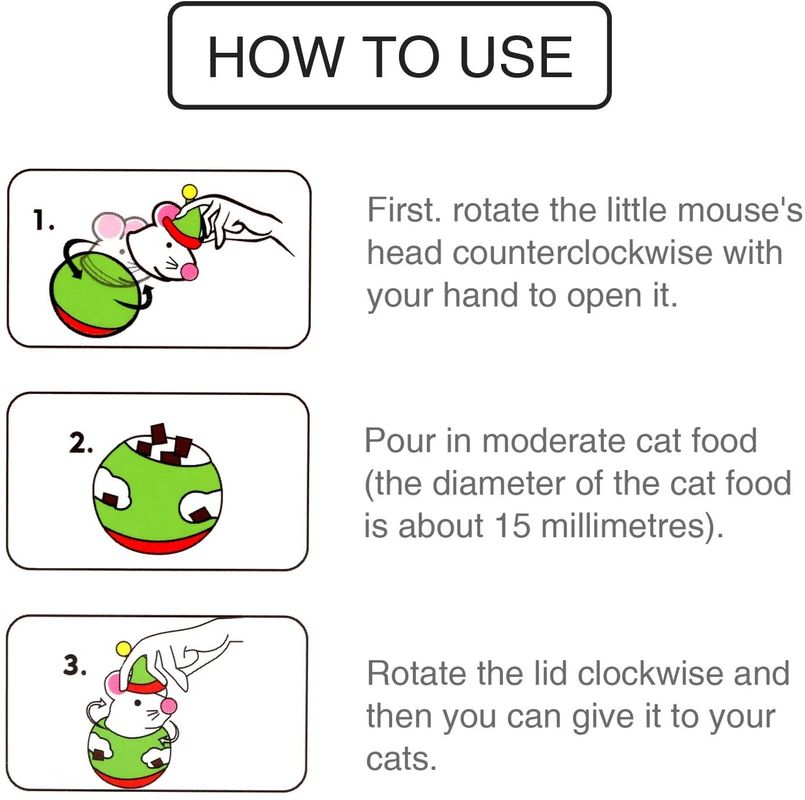 HOW TO USE

1.

First. rotate the little mouse's head counterclockwise with your hand to open it.

2.

Pour in moderate cat food (the diameter of the cat food is about 15 millimetres).

3.

Rotate the lid clockwise and then you can give it to your cats.